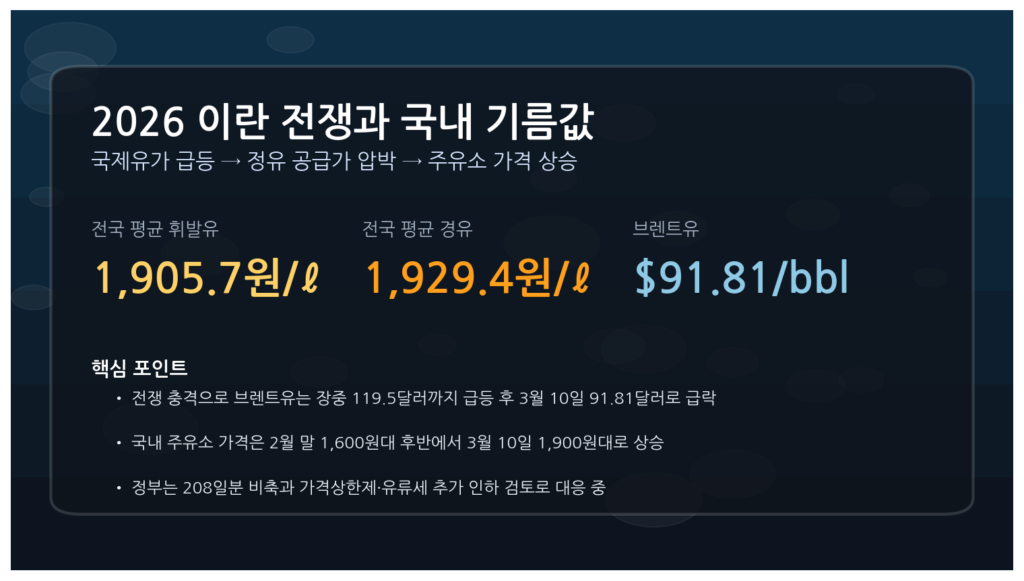 2026 이란 전쟁과 국내 기름값
국제유가 급등 → 정유 공급가 압박 → 주유소 가격 상승

전국 평균 휘발유
1,905.7원/ℓ

전국 평균 경유
1,929.4원/ℓ

브렌트유
$91.81/bbl

핵심 포인트
• 전쟁 충격으로 브렌트유는 장중 119.5달러까지 급등 후 3월 10일 91.81달러로 급락
• 국내 주유소 가격은 2월 말 1,600원대 후반에서 3월 10일 1,900원대로 상승
• 정부는 208일분 비축과 가격상한제·유류세 추가 인하 검토로 대응 중